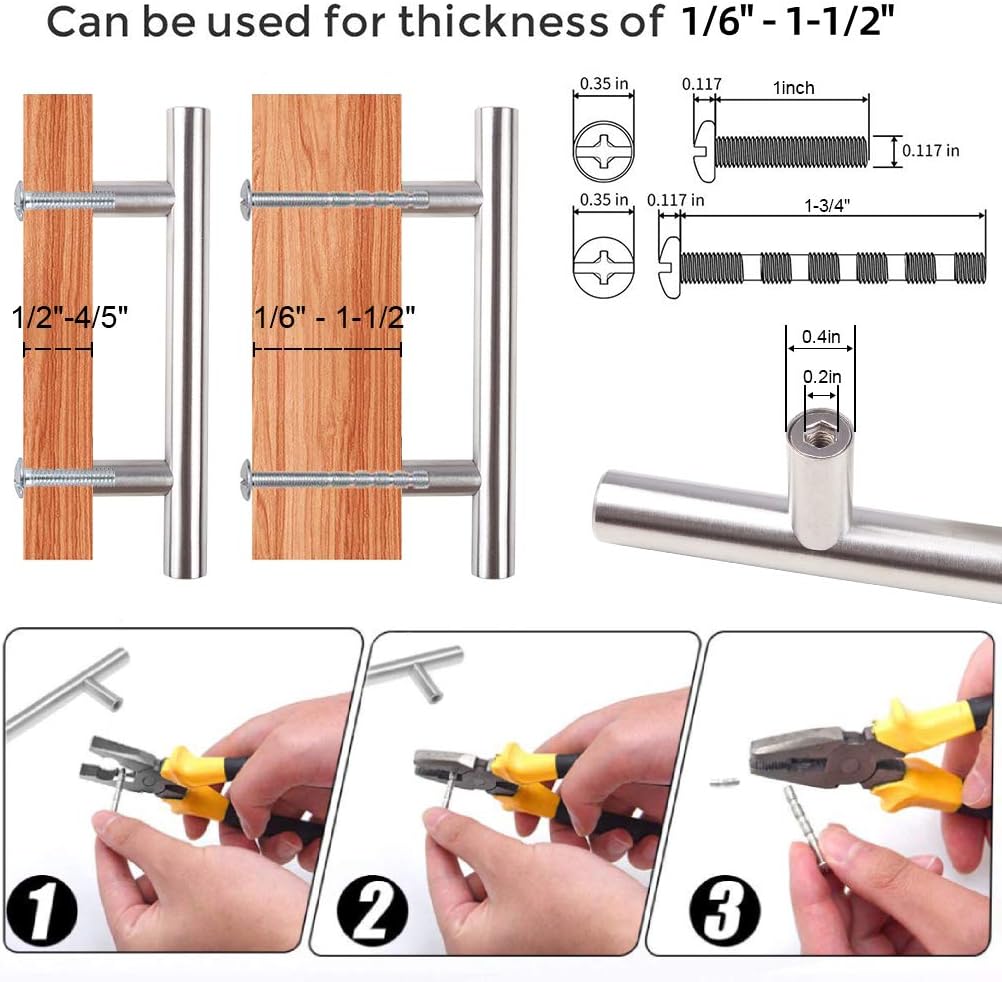 Can be used for thickness of 1/6" - 1-1/2"

1/2"-4/5"

1/6" - 1-1/2"

0.35 in

0.117

1inch

0.117 in

0.35 in

0.117 in

1-3/4"

0.4in

0.2in

1

2

3